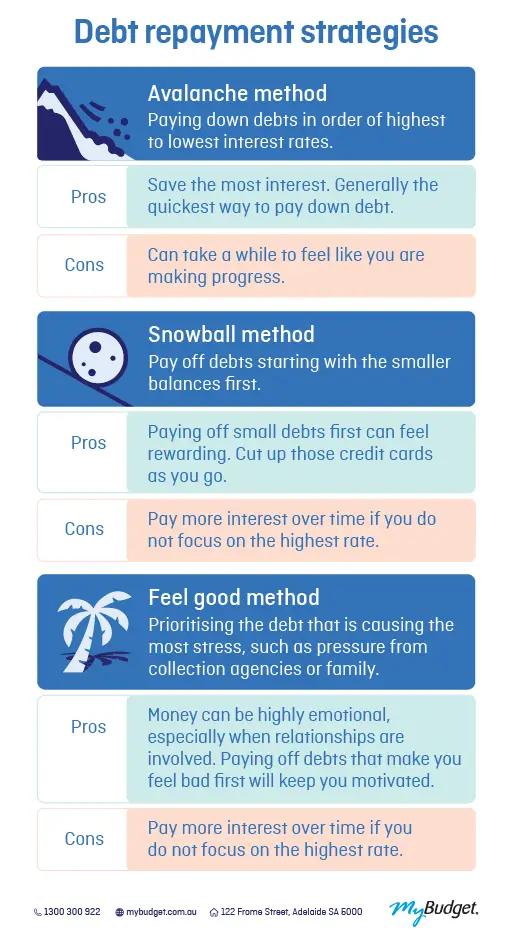 Debt repayment strategies

Avalanche method
Paying down debts in order of highest to lowest interest rates.

Pros
Save the most interest. Generally the quickest way to pay down debt.

Cons
Can take a while to feel like you are making progress.

Snowball method
Pay off debts starting with the smaller balances first.

Pros
Paying off small debts first can feel rewarding. Cut up those credit cards as you go.

Cons
Pay more interest over time if you do not focus on the highest rate.

Feel good method
Prioritising the debt that is causing the most stress, such as pressure from collection agencies or family.

Pros
Money can be highly emotional, especially when relationships are involved. Paying off debts that make you feel bad first will keep you motivated.

Cons
Pay more interest over time if you do not focus on the highest rate.

1300 300 922 mybudget.com.au 122 Frome Street, Adelaide SA 5000 MyBudget.