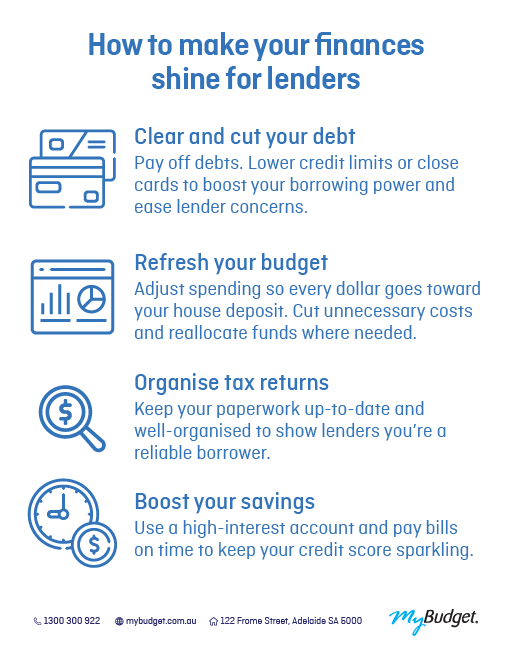 How to make your finances shine for lenders

Clear and cut your debt
Pay off debts. Lower credit limits or close cards to boost your borrowing power and ease lender concerns.

Refresh your budget
Adjust spending so every dollar goes toward your house deposit. Cut unnecessary costs and reallocate funds where needed.

Organise tax returns
Keep your paperwork up-to-date and well-organised to show lenders you're a reliable borrower.

Boost your savings
Use a high-interest account and pay bills on time to keep your credit score sparkling.

1300 300 922 mybudget.com.au 122 Frome Street, Adelaide SA 5000

MyBudget.